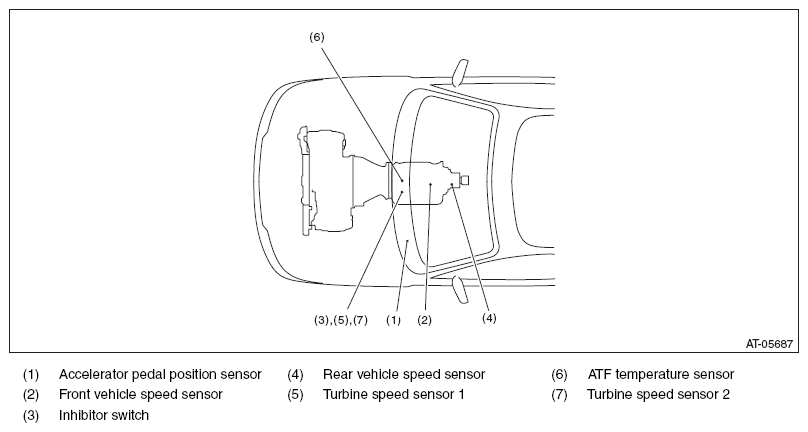 (6)

(3),(5),(7) (1) (2) (4)

AT-05687

(1) Accelerator pedal position sensor
(2) Front vehicle speed sensor
(3) Inhibitor switch

(4) Rear vehicle speed sensor
(5) Turbine speed sensor 1

(6) ATF temperature sensor
(7) Turbine speed sensor 2