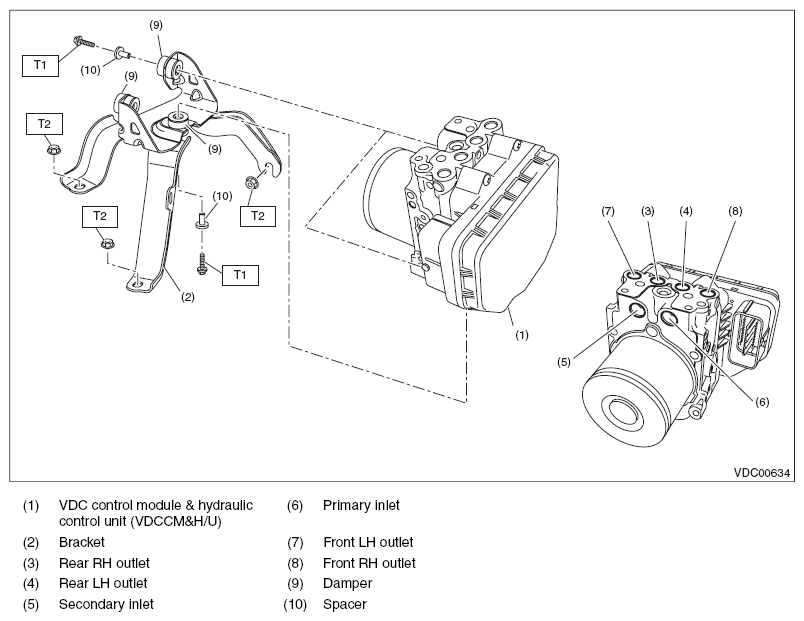 (9)
T1
(10)
(9)
T2
(9)
(10)
T2
T2
T1
(2)
(1)
(7) (3) (4) (8)
(5)
(6)
VDC00634

(1) VDC control module & hydraulic control unit (VDCCM&H/U)
(2) Bracket
(3) Rear RH outlet
(4) Rear LH outlet
(5) Secondary inlet

(6) Primary inlet
(7) Front LH outlet
(8) Front RH outlet
(9) Damper
(10) Spacer