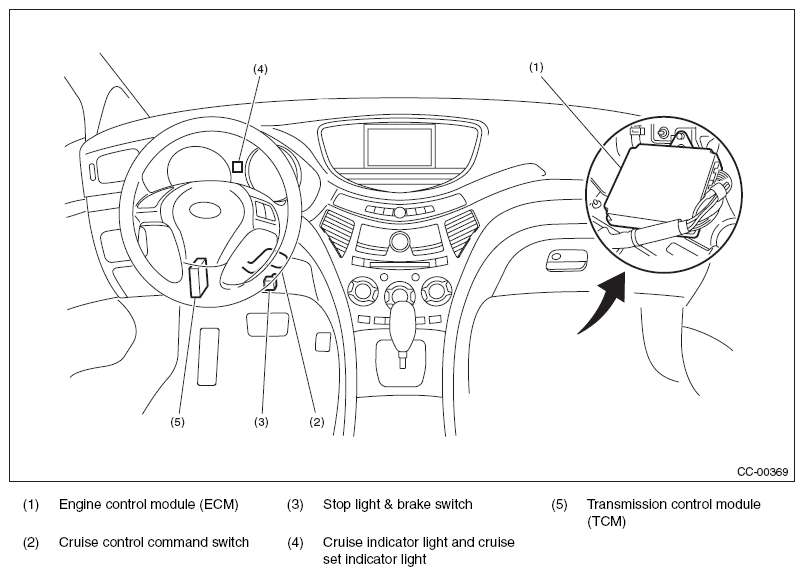 (4)

(1)

(5)

(3)

(2)

CC-00369

(1) Engine control module (ECM)

(2) Cruise control command switch

(3) Stop light & brake switch

(4) Cruise indicator light and cruise set indicator light

(5) Transmission control module (TCM)