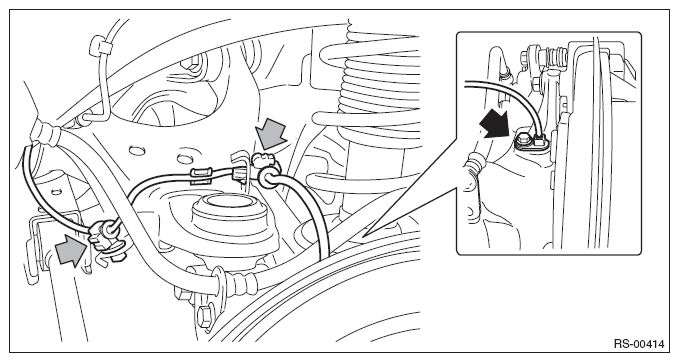 RS-00414