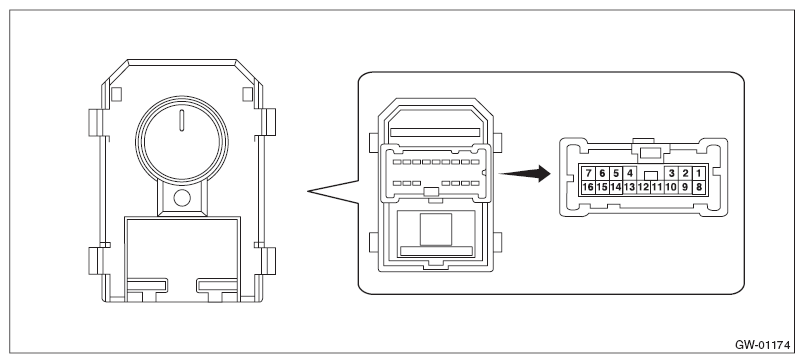 7 6 5 4 3 2 1
16 15 14 13 12 11 10 9 8

GW-01174