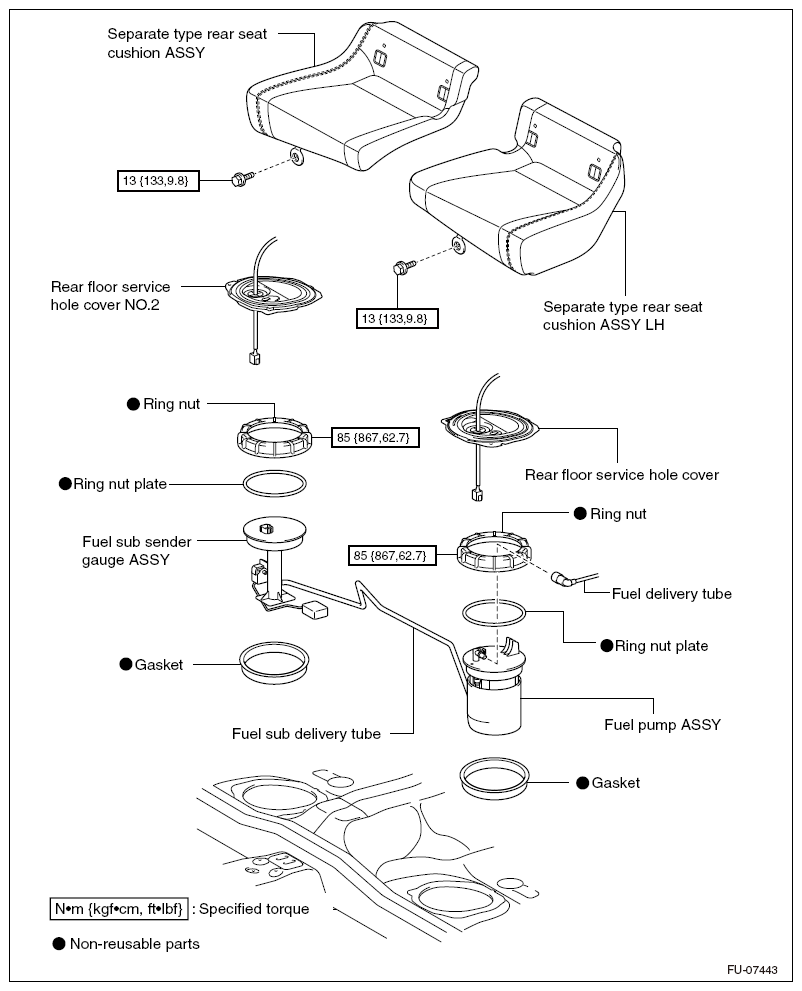 Separate type rear seat cushion ASSY

13 {133,9.8}

Rear floor service hole cover NO.2

13 {133,9.8}

Separate type rear seat cushion ASSY LH

● Ring nut

85 {867,62.7}

●Ring nut plate

Rear floor service hole cover

Fuel sub sender gauge ASSY

● Ring nut

85 {867,62.7}

Fuel delivery tube

●Ring nut plate

● Gasket

Fuel sub delivery tube

Fuel pump ASSY

● Gasket

N•m {kgf•cm, ft•lbf} : Specified torque

● Non-reusable parts

FU-07443