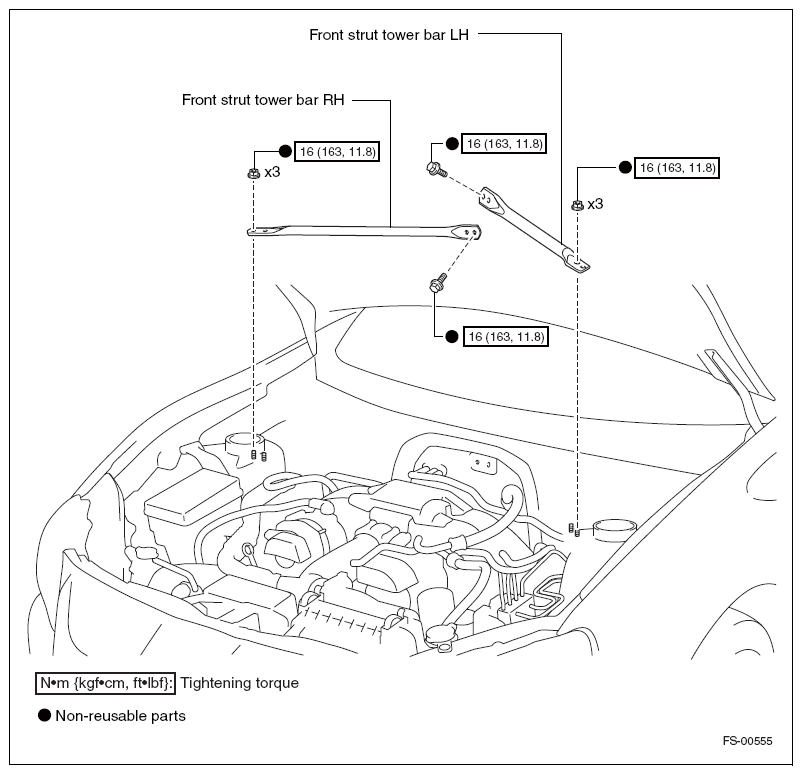 Front strut tower bar LH

Front strut tower bar RH

● 16 (163, 11.8)

x3

● 16 (163, 11.8)

● 16 (163, 11.8)

x3

● 16 (163, 11.8)

N•m {kgf•cm, ft•lbf}: Tightening torque

● Non-reusable parts

FS-00555