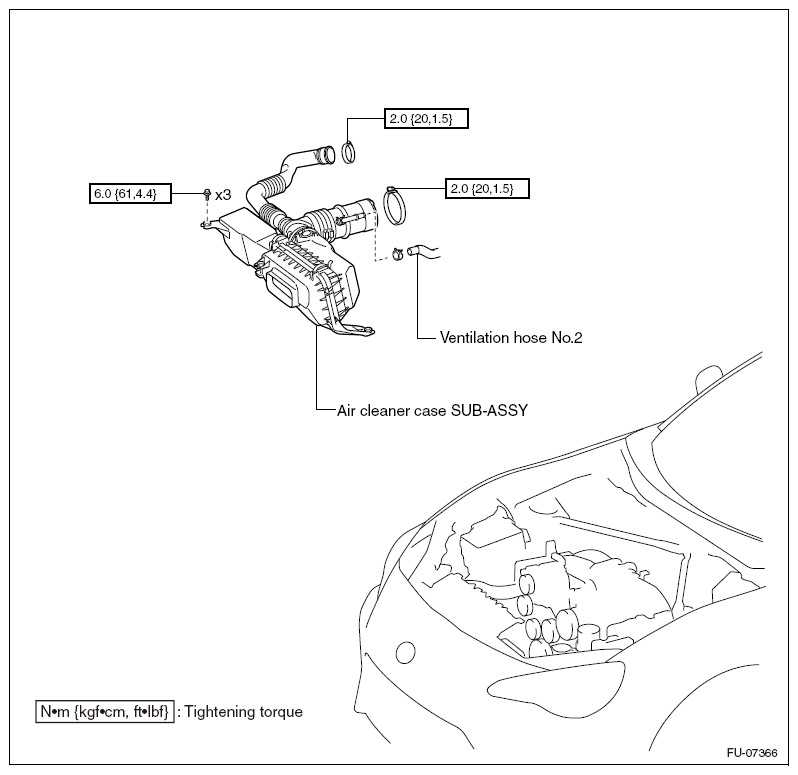 2.0 {20,1.5}

6.0 {61,4.4}

x3

2.0 {20,1.5}

Ventilation hose No.2

Air cleaner case SUB-ASSY

N•m {kgf•cm, ft•lbf} : Tightening torque

FU-07366