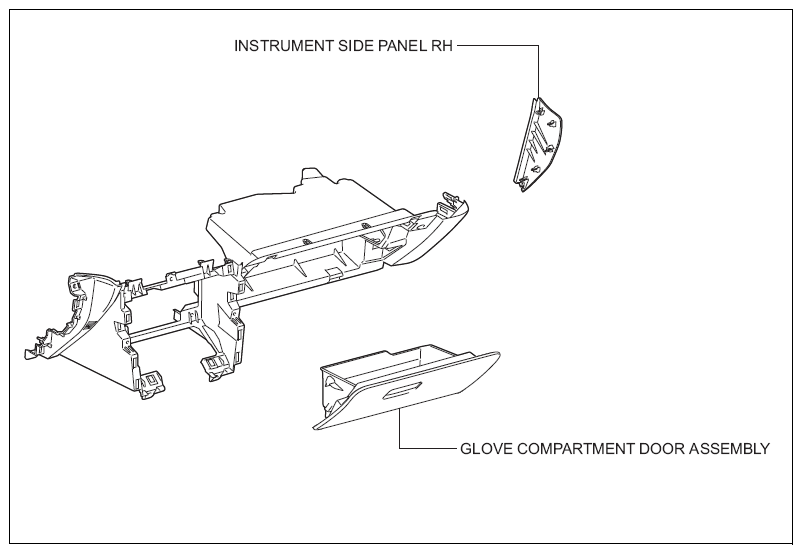 INSTRUMENT SIDE PANEL RH

GLOVE COMPARTMENT DOOR ASSEMBLY