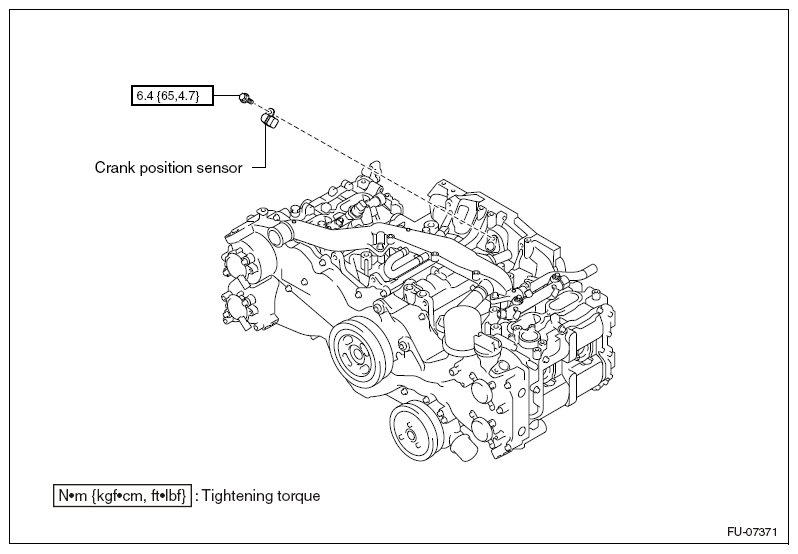 6.4 {65,4.7}

Crank position sensor

N•m {kgf•cm, ft•lbf} : Tightening torque

FU-07371