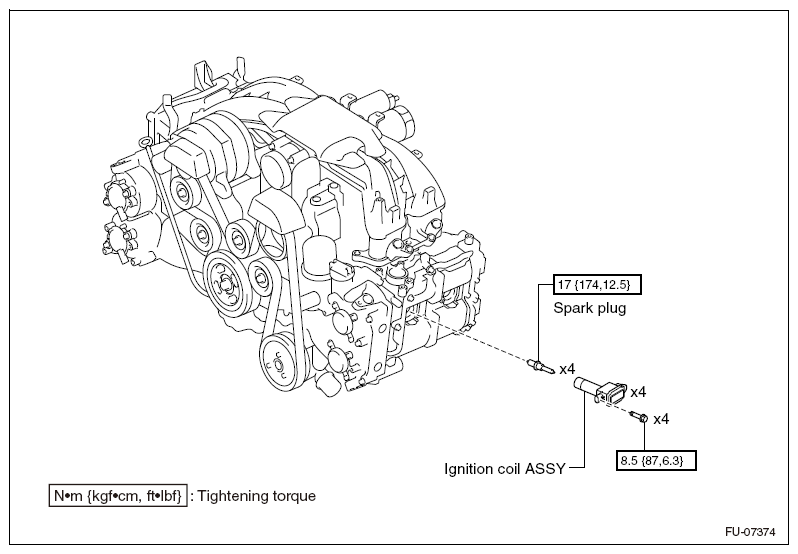 17 {174,12.5}

Spark plug

x4

x4

x4

Ignition coil ASSY

8.5 {87,6.3}

N•m {kgf•cm, ft•lbf} : Tightening torque

FU-07374