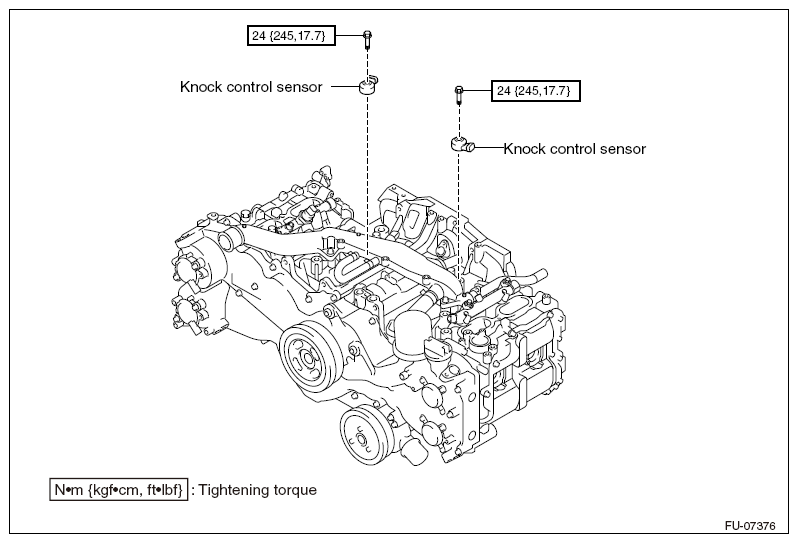 24 {245,17.7}

Knock control sensor

24 {245,17.7}

Knock control sensor

N•m {kgf•cm, ft•lbf} : Tightening torque

FU-07376