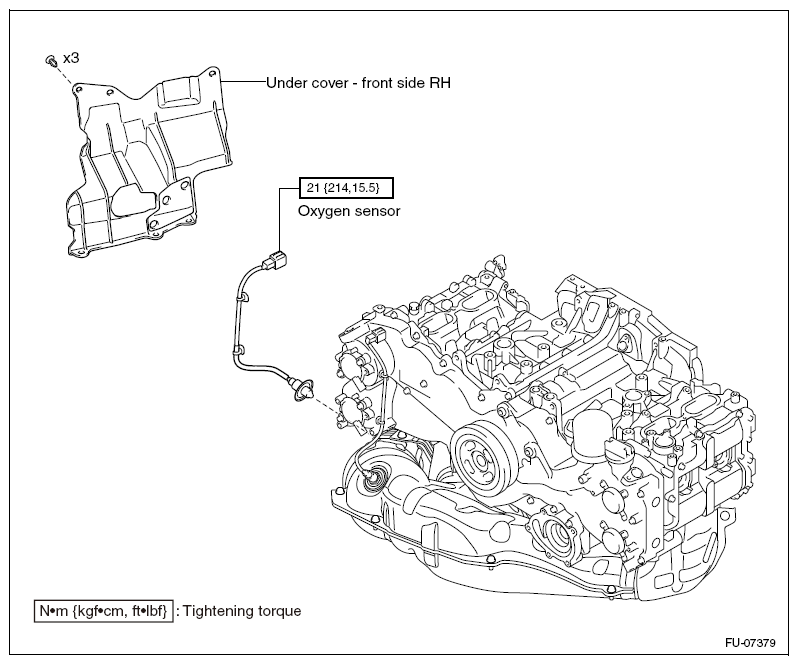 x3

Under cover - front side RH

21 {214,15.5}

Oxygen sensor

N•m {kgf•cm, ft•lbf} : Tightening torque

FU-07379