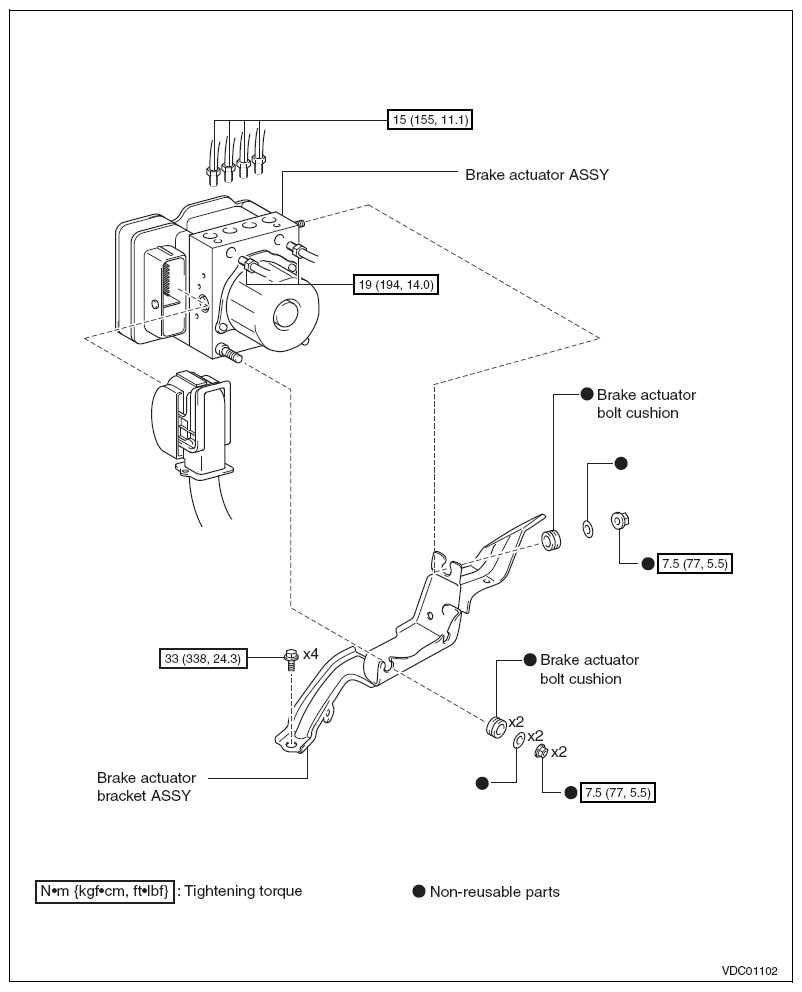 15 (155, 11.1)

Brake actuator ASSY

19 (194, 14.0)

● Brake actuator bolt cushion

●

● 7.5 (77, 5.5)

33 (338, 24.3)

x4

● Brake actuator bolt cushion

x2

x2

x2

●

● 7.5 (77, 5.5)

Brake actuator bracket ASSY

N•m {kgf•cm, ft•lbf} : Tightening torque

● Non-reusable parts

VDC01102