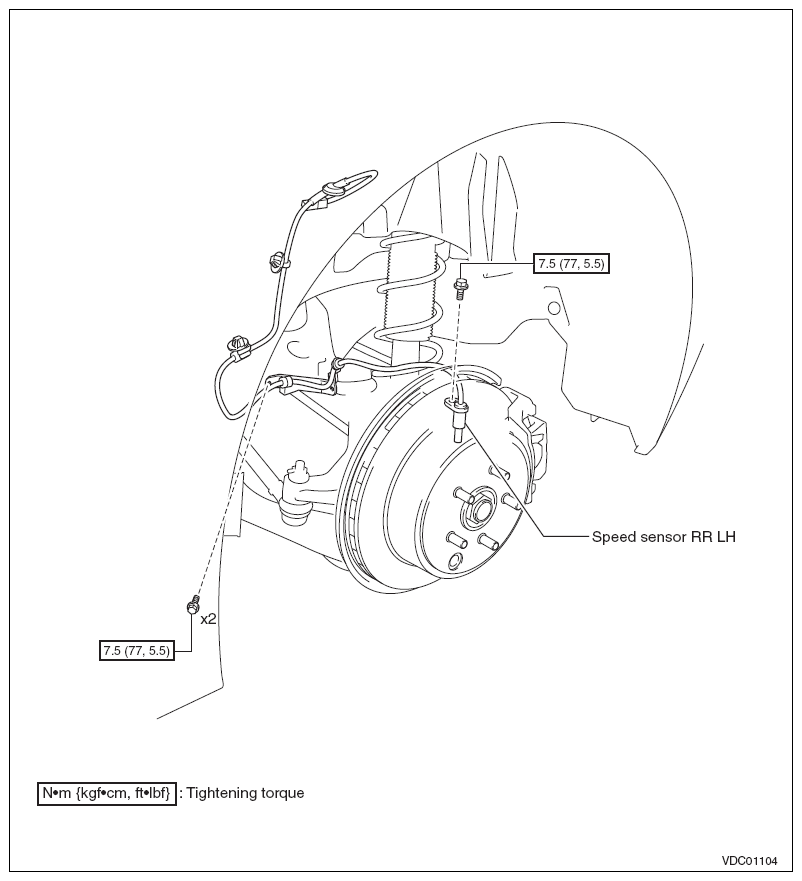 7.5 (77, 5.5)

Speed sensor RR LH

x2

7.5 (77, 5.5)

N•m {kgf•cm, ft•lbf} : Tightening torque

VDC01104