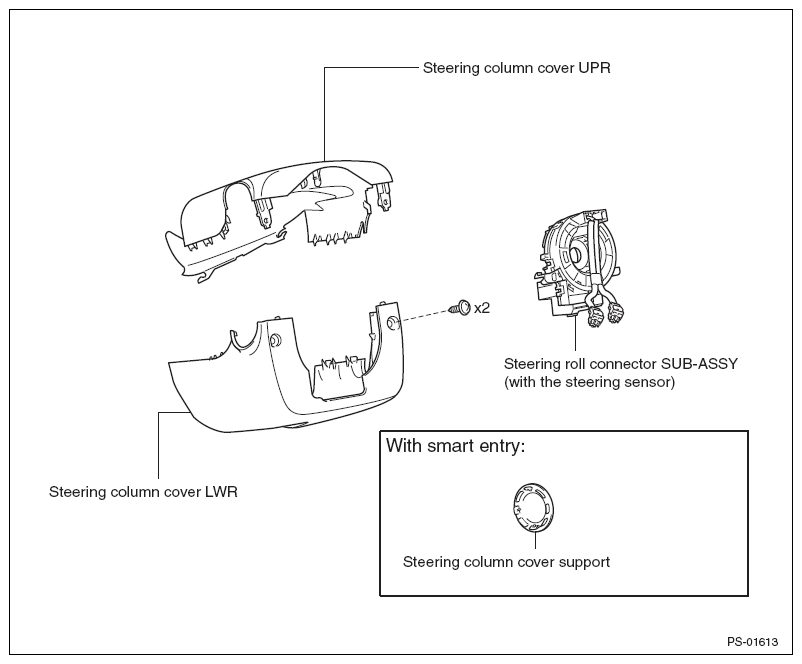 Steering column cover UPR

x2

Steering roll connector SUB-ASSY (with the steering sensor)

Steering column cover LWR

With smart entry:

Steering column cover support

PS-01613