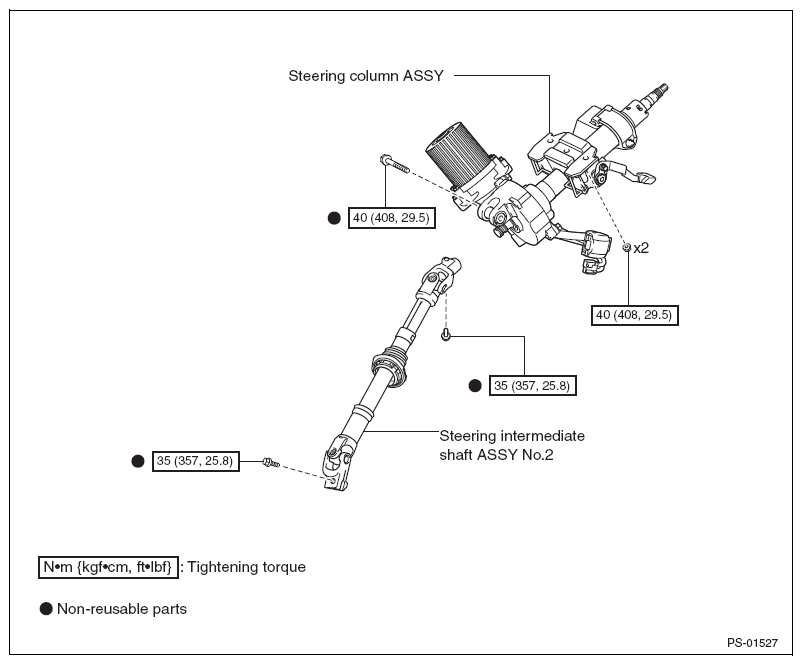 Steering column ASSY

● 40 (408, 29.5)

x2

40 (408, 29.5)

● 35 (357, 25.8)

Steering intermediate shaft ASSY No.2

● 35 (357, 25.8)

N•m {kgf•cm, ft•lbf} : Tightening torque

● Non-reusable parts

PS-01527