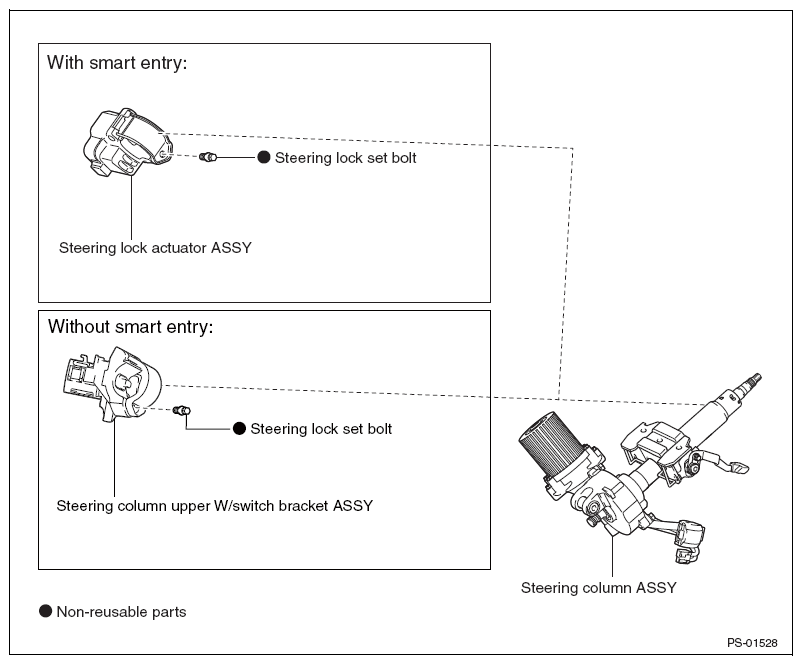 With smart entry:

● Steering lock set bolt

Steering lock actuator ASSY

Without smart entry:

● Steering lock set bolt

Steering column upper W/switch bracket ASSY

Steering column ASSY

● Non-reusable parts

PS-01528