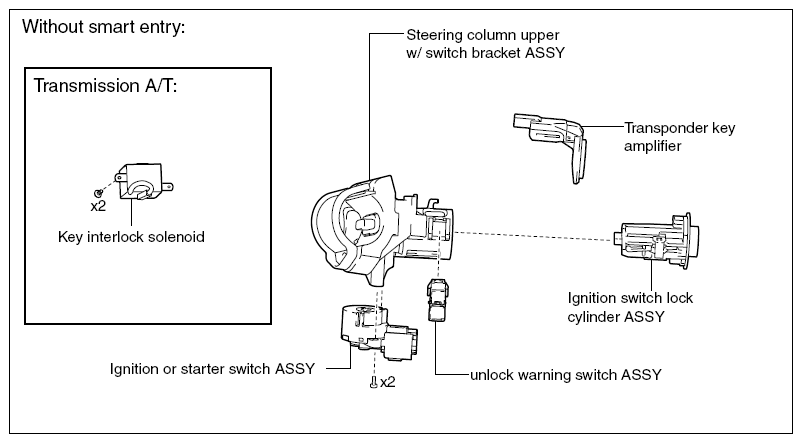 Without smart entry:

Transmission A/T:

x2

Key interlock solenoid

Steering column upper w/ switch bracket ASSY

Transponder key amplifier

Ignition switch lock cylinder ASSY

Ignition or starter switch ASSY

x2

unlock warning switch ASSY