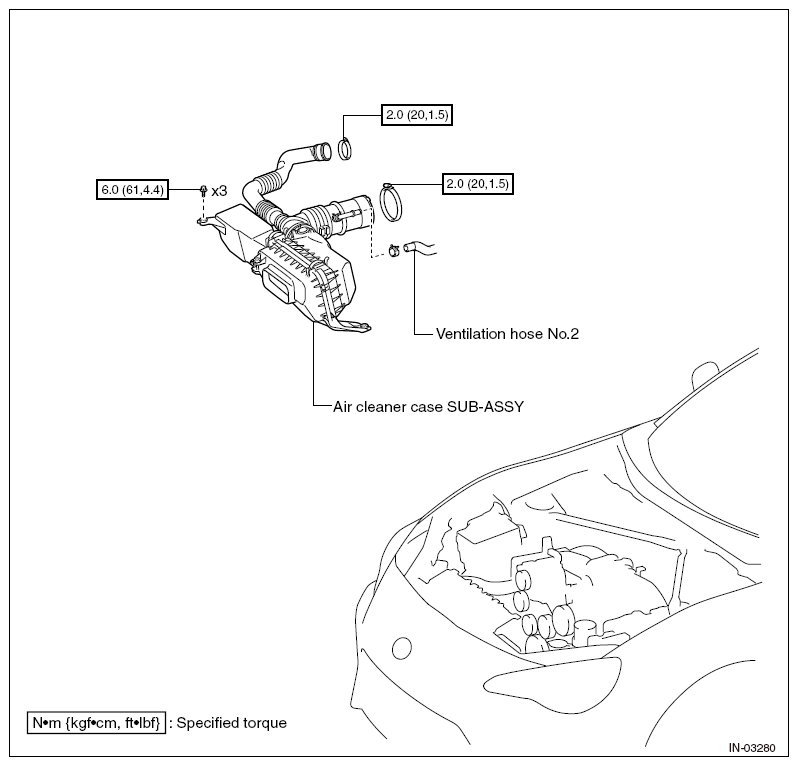 2.0 (20,1.5)

6.0 (61,4.4)

x3

2.0 (20,1.5)

Ventilation hose No.2

Air cleaner case SUB-ASSY

N•m {kgf•cm, ft•lbf} : Specified torque

IN-03280