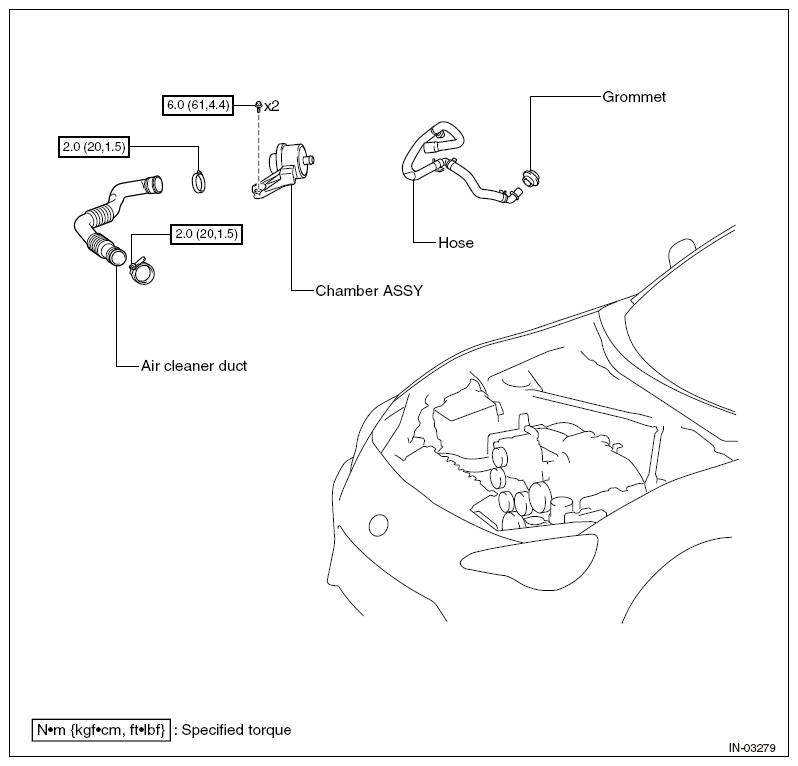 6.0 (61,4.4)
x2

Grommet

2.0 (20,1.5)

2.0 (20,1.5)

Hose

Chamber ASSY

Air cleaner duct

N•m {kgf•cm, ft•lbf} : Specified torque

IN-03279