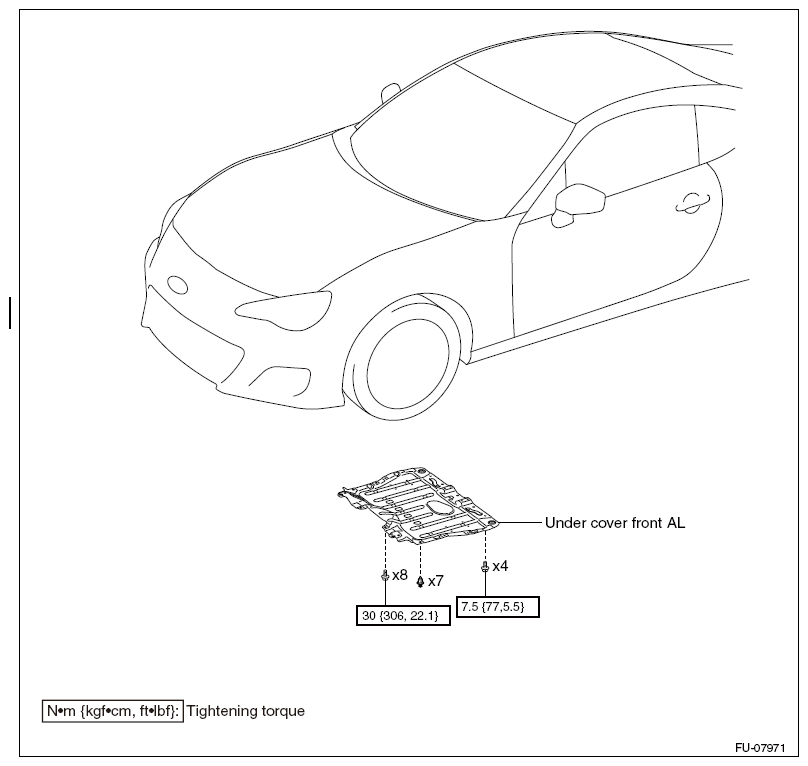 Under cover front AL

x8

x7

x4

30 {306, 22.1}

7.5 {77,5.5}

N•m {kgf•cm, ft•lbf}: Tightening torque

FU-07971