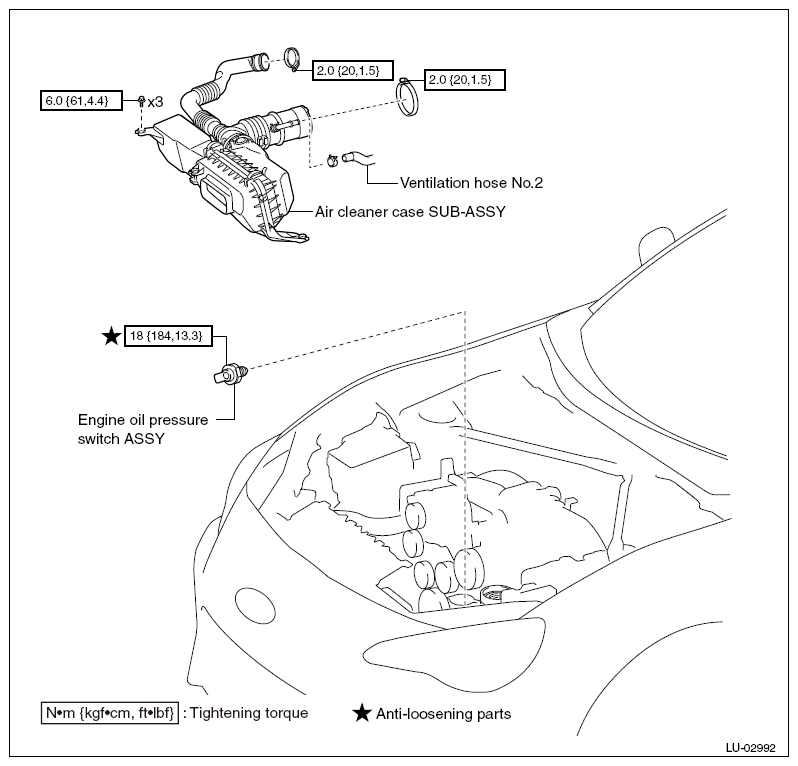 2.0 {20,1.5}

2.0 {20,1.5}

6.0 {61,4.4} x3

Ventilation hose No.2

Air cleaner case SUB-ASSY

★ 18 {184,13.3}

Engine oil pressure switch ASSY

N•m {kgf•cm, ft•lbf} : Tightening torque

★ Anti-loosening parts

LU-02992