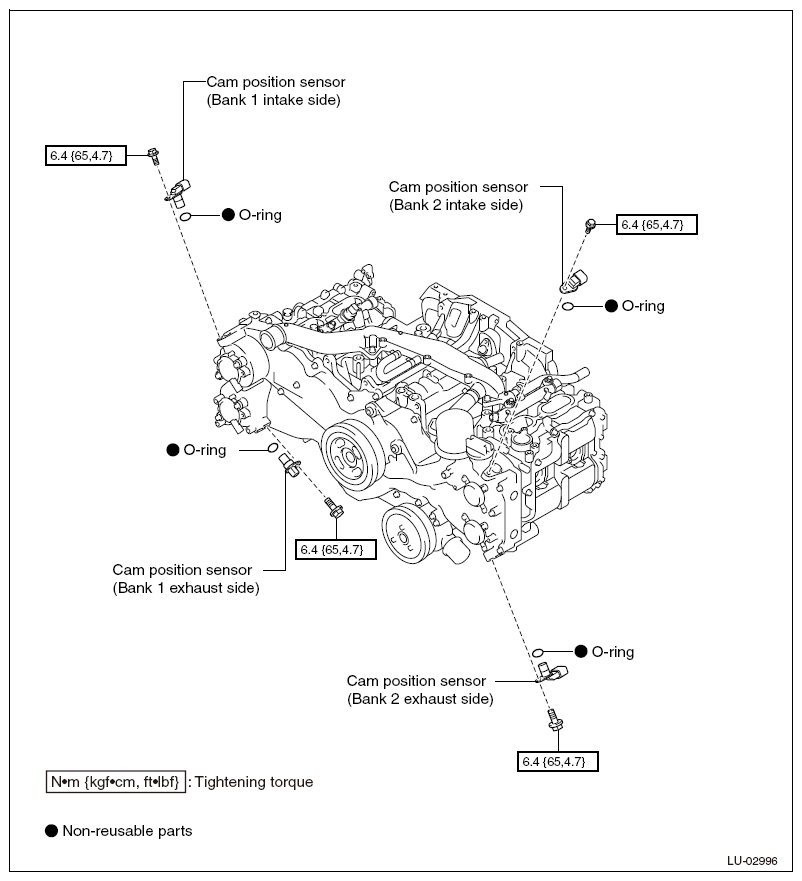 Cam position sensor
(Bank 1 intake side)

6.4 {65,4.7}

● O-ring

Cam position sensor
(Bank 2 intake side)

6.4 {65,4.7}

● O-ring

● O-ring

6.4 {65,4.7}

Cam position sensor
(Bank 1 exhaust side)

● O-ring

Cam position sensor
(Bank 2 exhaust side)

6.4 {65,4.7}

N•m {kgf•cm, ft•lbf} : Tightening torque

● Non-reusable parts

LU-02996