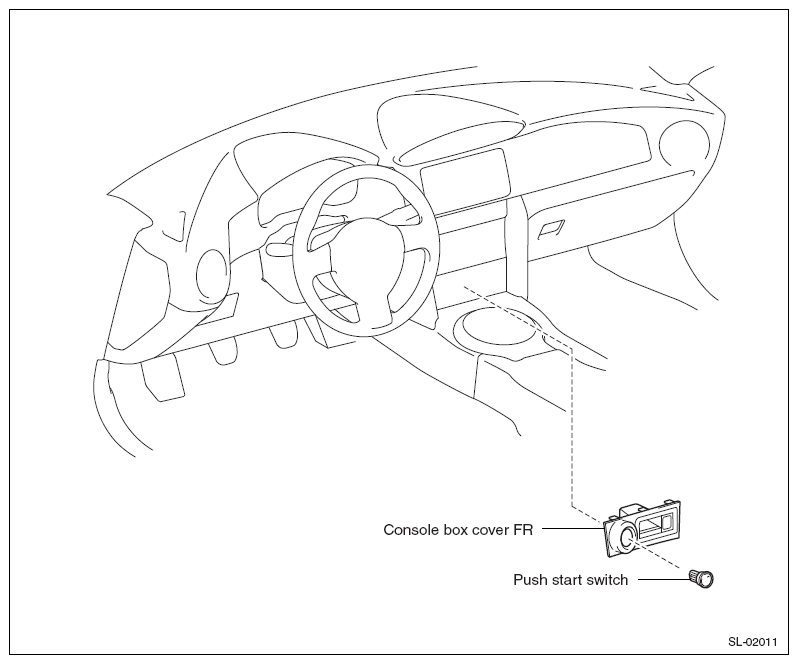 Console box cover FR

Push start switch

SL-02011