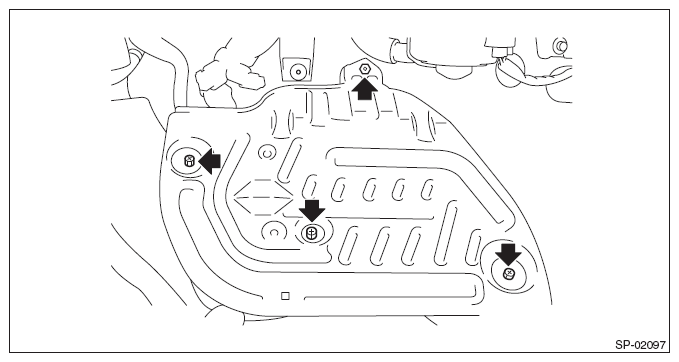 SP-02097