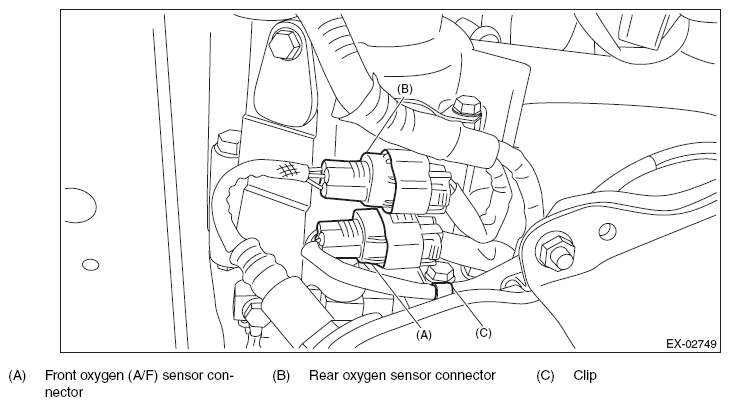 (B)

(A)

(C)

EX-02749

(A) Front oxygen (A/F) sensor connector

(B) Rear oxygen sensor connector

(C) Clip