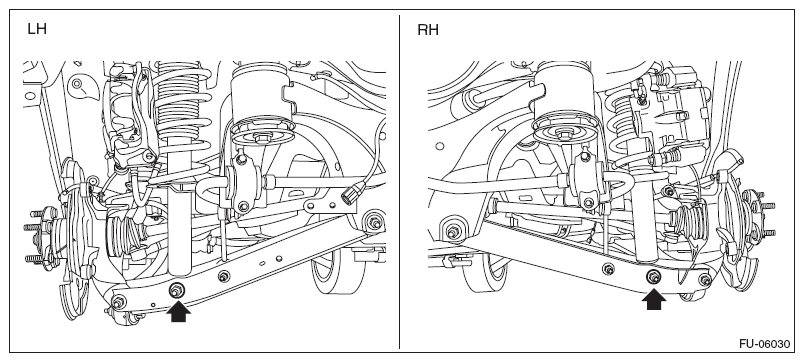 LH

RH

FU-06030