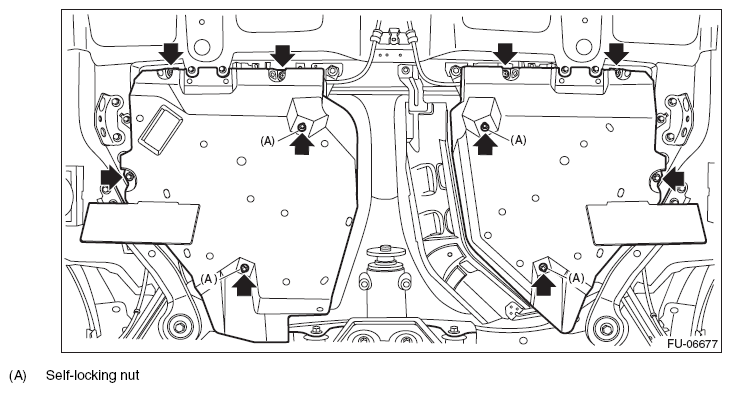 (A)

(A)

(A)

(A)

FU-06677

(A) Self-locking nut