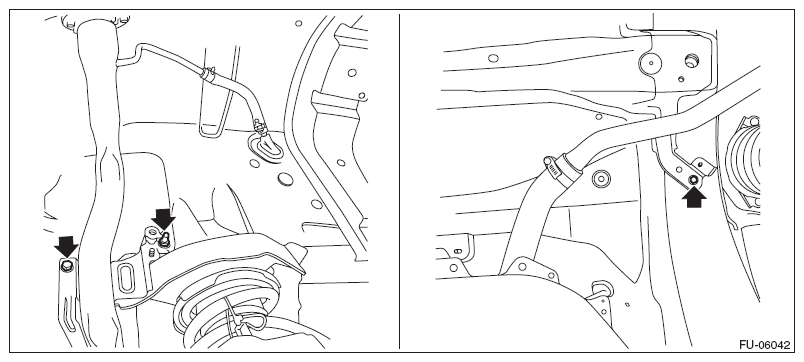 FU-06042