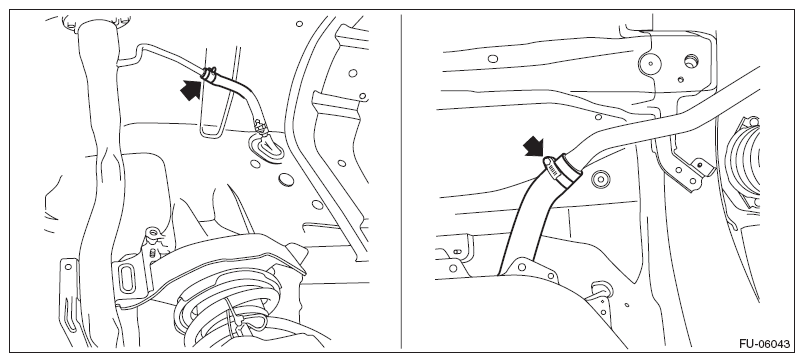 FU-06043