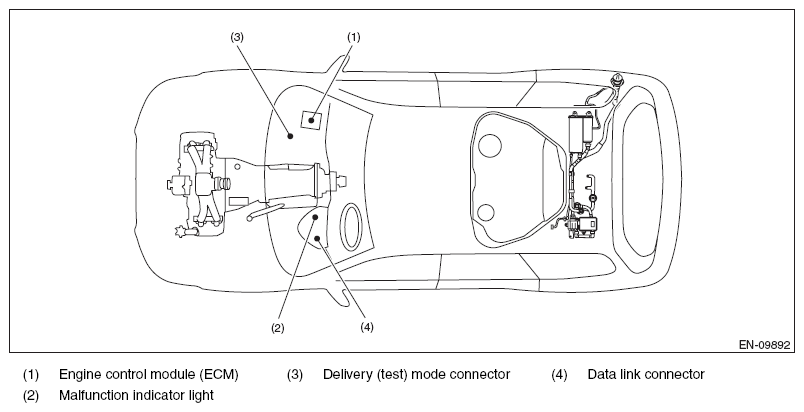 (3)
(1)
(2)
(4)
EN-09892

(1) Engine control module (ECM)
(2) Malfunction indicator light
(3) Delivery (test) mode connector
(4) Data link connector