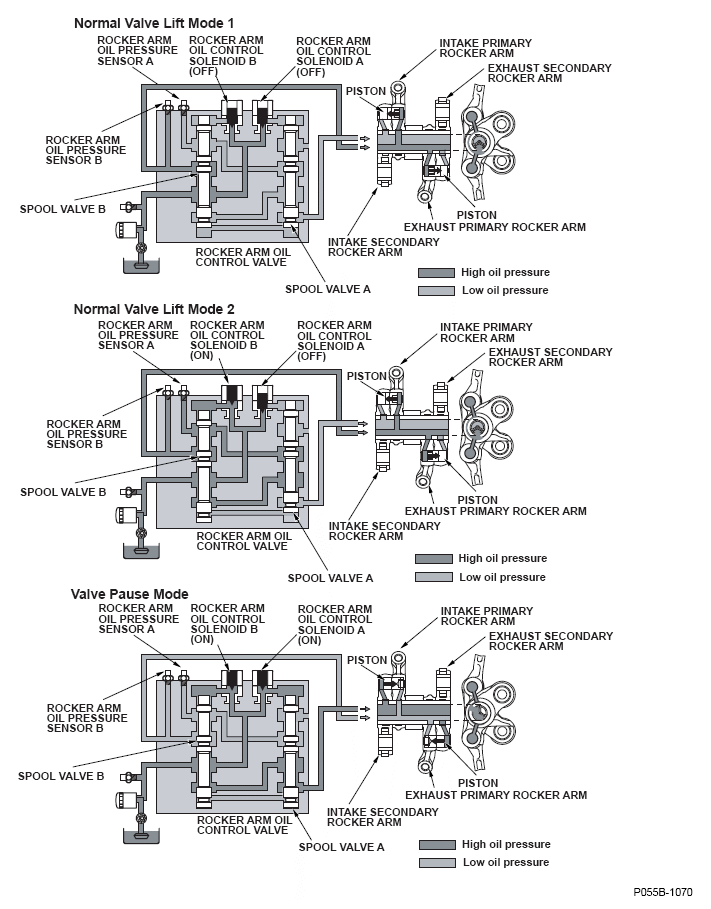 Normal Valve Lift Mode 1

ROCKER ARM OIL PRESSURE SENSOR A
ROCKER ARM OIL CONTROL SOLENOID B (OFF)
ROCKER ARM OIL CONTROL SOLENOID A (OFF)
INTAKE PRIMARY ROCKER ARM
EXHAUST SECONDARY ROCKER ARM
PISTON
ROCKER ARM OIL PRESSURE SENSOR B
SPOOL VALVE B
PISTON
EXHAUST PRIMARY ROCKER ARM
INTAKE SECONDARY ROCKER ARM
ROCKER ARM OIL CONTROL VALVE
SPOOL VALVE A
High oil pressure
Low oil pressure

Normal Valve Lift Mode 2

ROCKER ARM OIL PRESSURE SENSOR A
ROCKER ARM OIL CONTROL SOLENOID B (ON)
ROCKER ARM OIL CONTROL SOLENOID A (OFF)
INTAKE PRIMARY ROCKER ARM
EXHAUST SECONDARY ROCKER ARM
PISTON
ROCKER ARM OIL PRESSURE SENSOR B
SPOOL VALVE B
PISTON
EXHAUST PRIMARY ROCKER ARM
INTAKE SECONDARY ROCKER ARM
ROCKER ARM OIL CONTROL VALVE
SPOOL VALVE A
High oil pressure
Low oil pressure

Valve Pause Mode

ROCKER ARM OIL PRESSURE SENSOR A
ROCKER ARM OIL CONTROL SOLENOID B (ON)
ROCKER ARM OIL CONTROL SOLENOID A (ON)
INTAKE PRIMARY ROCKER ARM
EXHAUST SECONDARY ROCKER ARM
PISTON
ROCKER ARM OIL PRESSURE SENSOR B
SPOOL VALVE B
PISTON
EXHAUST PRIMARY ROCKER ARM
INTAKE SECONDARY ROCKER ARM
ROCKER ARM OIL CONTROL VALVE
SPOOL VALVE A
High oil pressure
Low oil pressure

P055B-1070