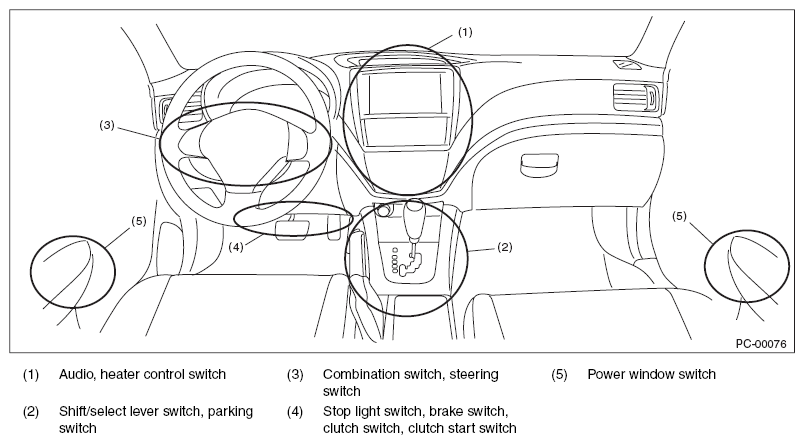 (1)

(3)

(5)

(4)

(2)

(5)

PC-00076

(1) Audio, heater control switch

(2) Shift/select lever switch, parking switch

(3) Combination switch, steering switch

(4) Stop light switch, brake switch, clutch switch, clutch start switch

(5) Power window switch