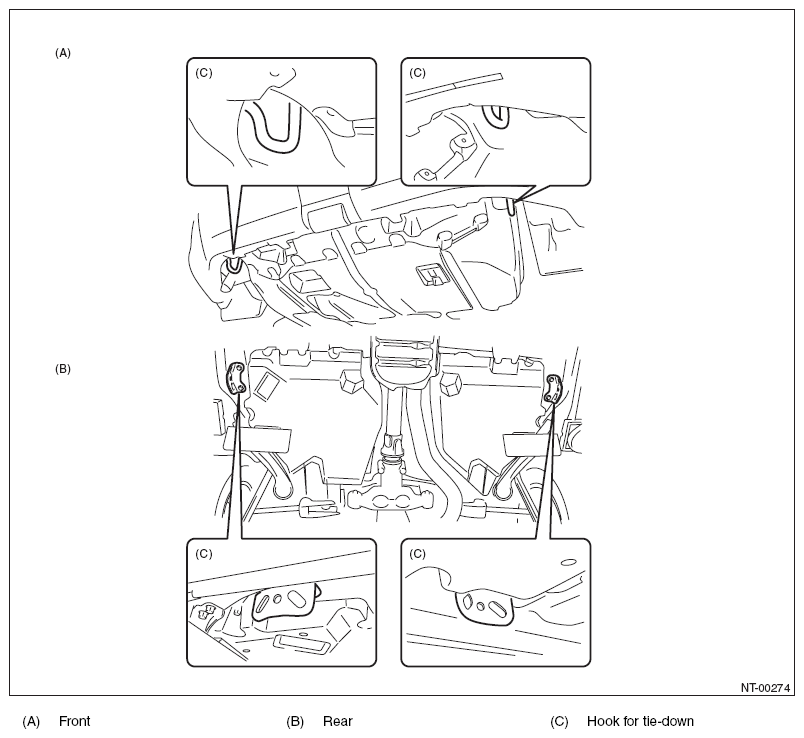 (A)

(C)

(C)

(B)

(C)

(C)

NT-00274

(A) Front

(B) Rear

(C) Hook for tie-down