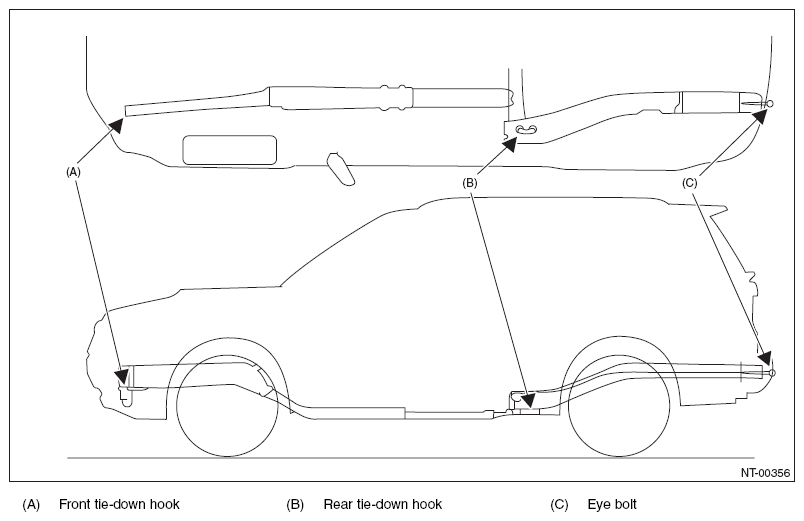 (A)
(B)
(C)
NT-00356

(A) Front tie-down hook
(B) Rear tie-down hook
(C) Eye bolt