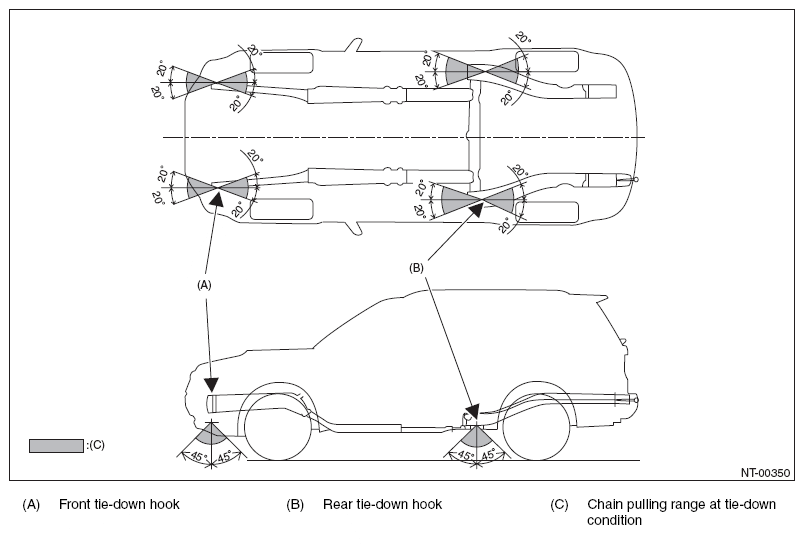 20°
20°
20°
20°
20°
20°
20°
20°
20°
20°
20°
20°
20°
20°
20°
20°
(A)
(B)
:(C)
45°
45°
45°
45°
NT-00350

(A) Front tie-down hook

(B) Rear tie-down hook

(C) Chain pulling range at tie-down condition