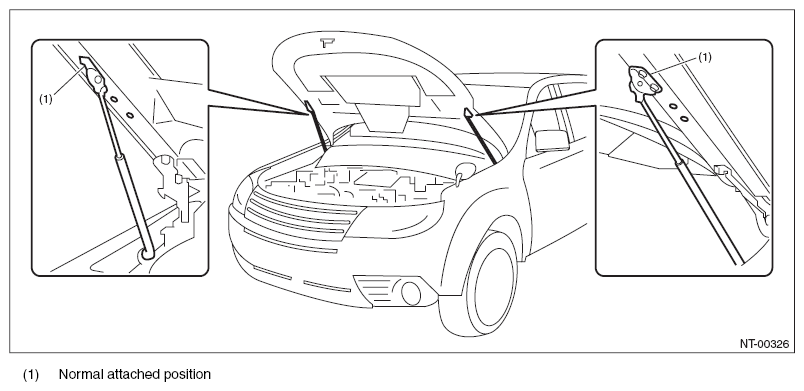 (1)

(1)

NT-00326

(1) Normal attached position