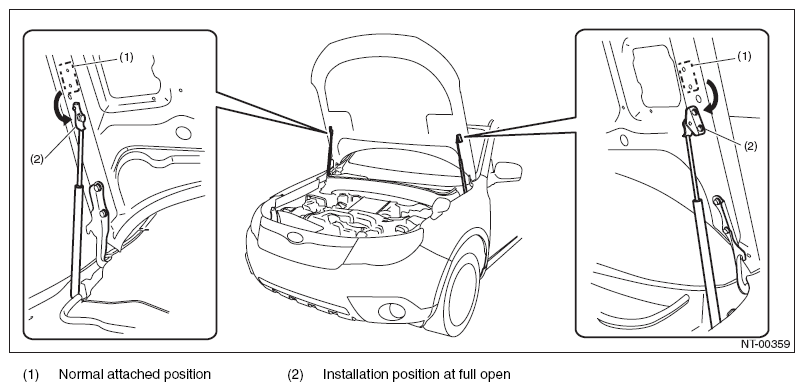 (1)

(2)

(1)

(2)

NT-00359

(1) Normal attached position

(2) Installation position at full open