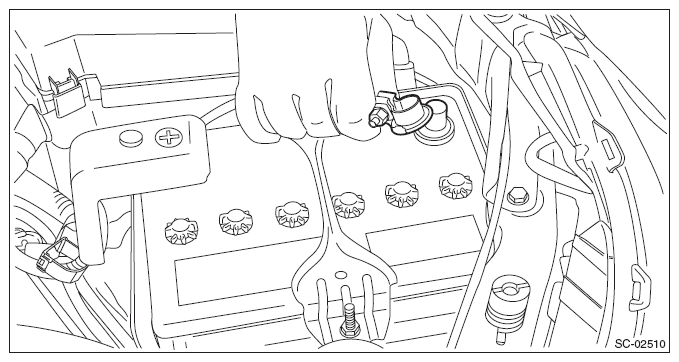 SC-02510