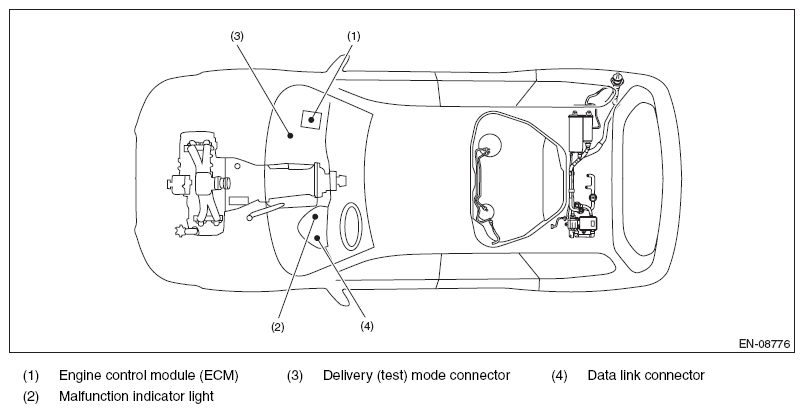 (3)
(1)
(2)
(4)
EN-08776

(1) Engine control module (ECM)
(2) Malfunction indicator light
(3) Delivery (test) mode connector
(4) Data link connector