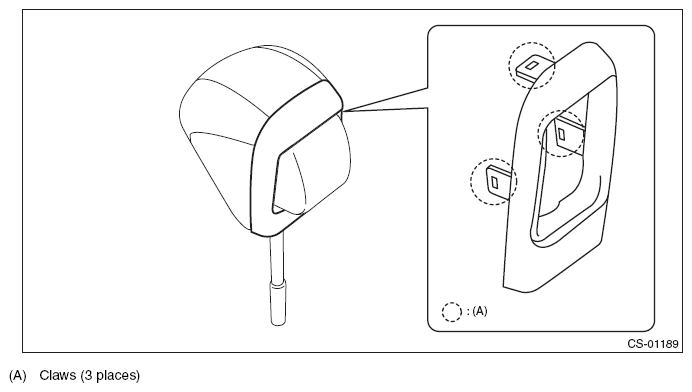 : (A)

CS-01189

(A) Claws (3 places)