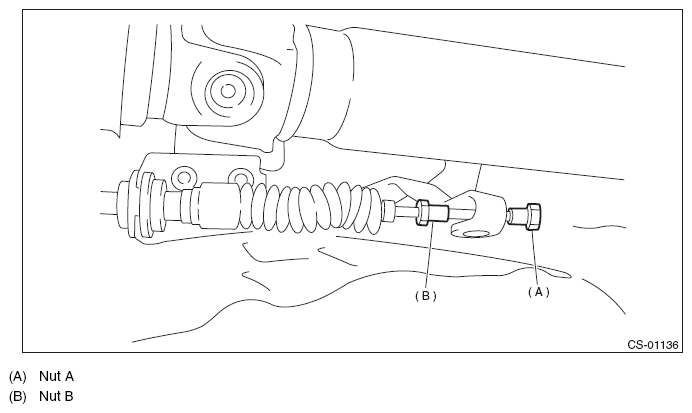 (B)
(A)
CS-01136

(A) Nut A
(B) Nut B