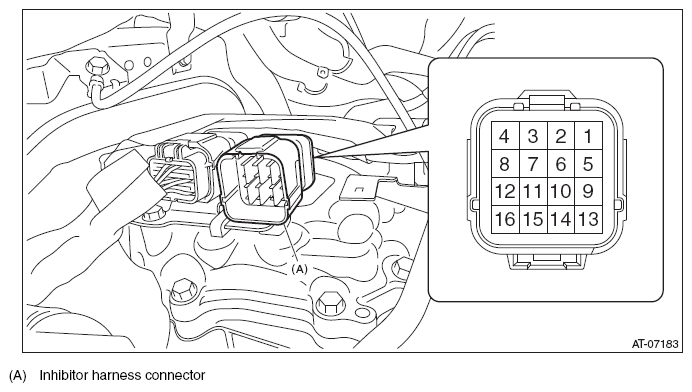 | 4 | 3 | 2 | 1 |
|---|---|---|---|
| 8 | 7 | 6 | 5 |
| 12 | 11 | 10 | 9 |
| 16 | 15 | 14 | 13 |

(A)

AT-07183

(A) Inhibitor harness connector