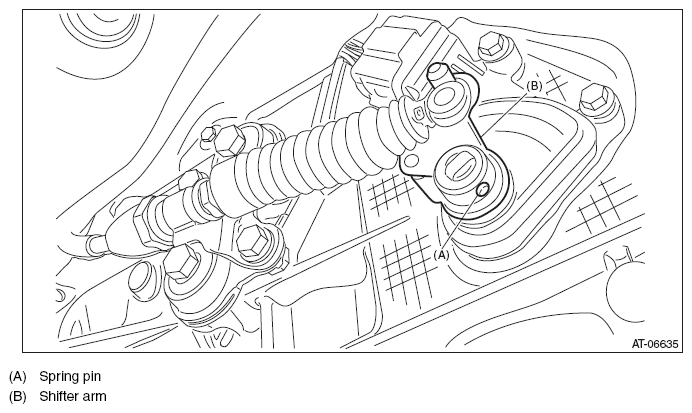 (B)

(A)

AT-06635

(A) Spring pin
(B) Shifter arm