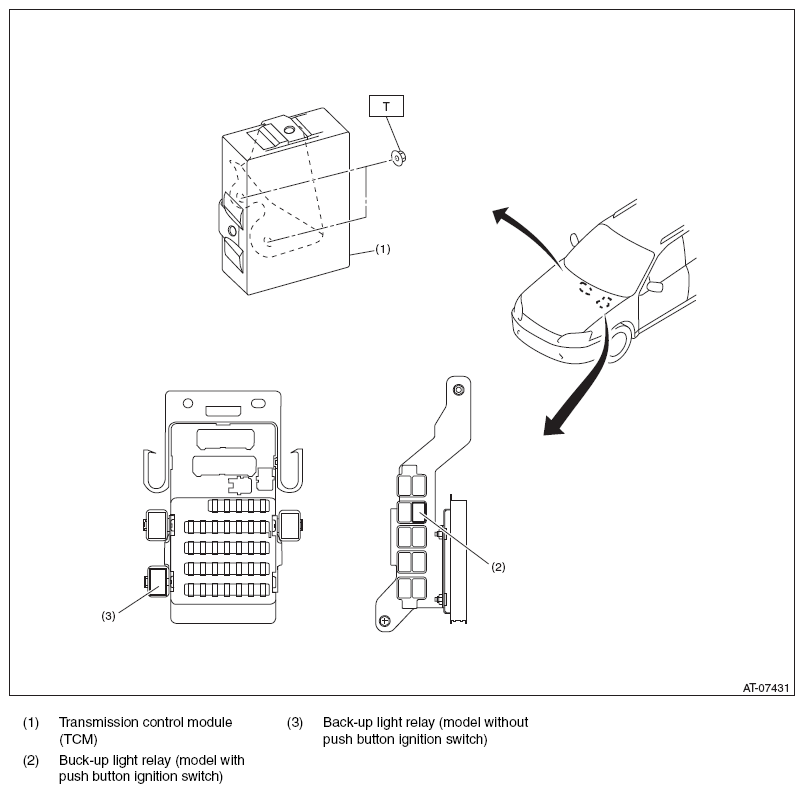 T

(1)

(2)

(3)

AT-07431

(1) Transmission control module (TCM)

(2) Buck-up light relay (model with push button ignition switch)

(3) Back-up light relay (model without push button ignition switch)