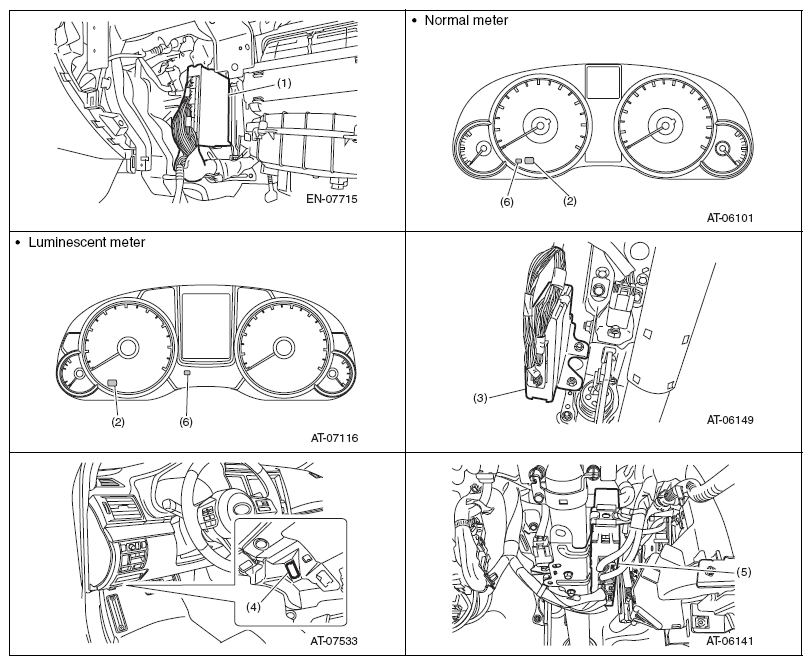 (1)

EN-07715

• Normal meter

(6) (2)

AT-06101

• Luminescent meter

(2) (6)

AT-07116

(3)

AT-06149

(4)

AT-07533

(5)

AT-06141