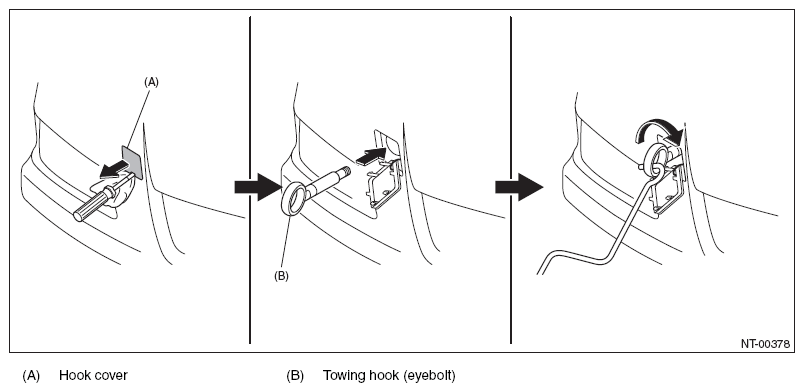 (A)

(B)

NT-00378

(A) Hook cover

(B) Towing hook (eyebolt)