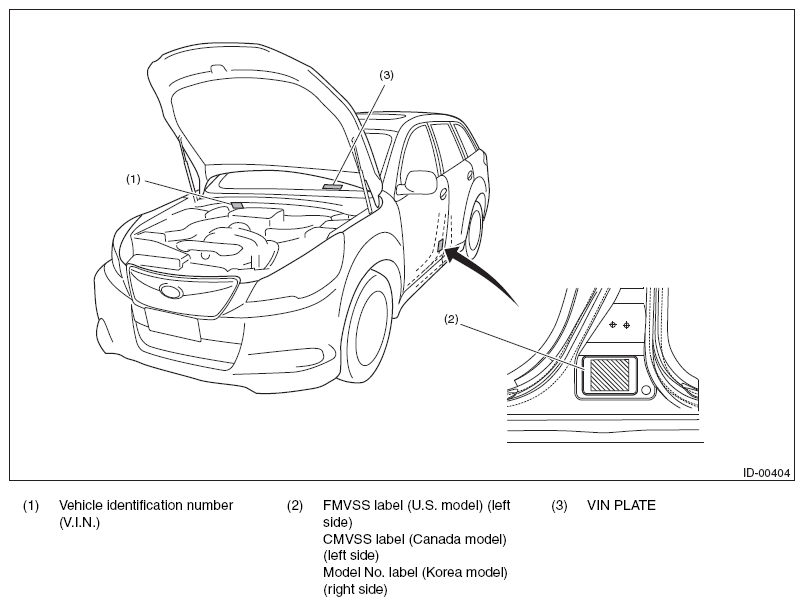 (3)

(1)

(2)

ID-00404

(1) Vehicle identification number (V.I.N.)

(2) FMVSS label (U.S. model) (left side)
CMVSS label (Canada model) (left side)
Model No. label (Korea model) (right side)

(3) VIN PLATE