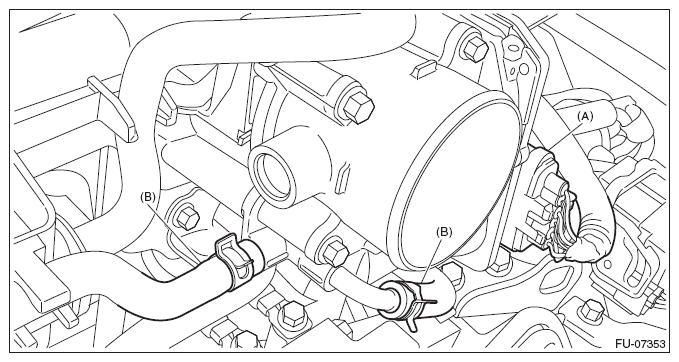 (A)
(B)
(B)
FU-07353